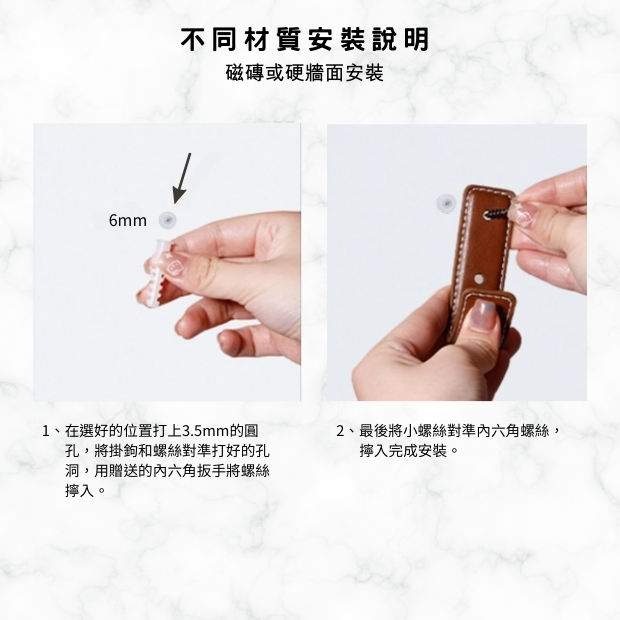 不同材質安裝說明

磁磚或硬牆面安裝

6mm

1、在選好的位置打上3.5mm的圓孔，將掛鉤和螺絲對準打好的孔洞，用贈送的內六角扳手將螺絲擰入。

2、最後將小螺絲對準內六角螺絲，擰入完成安裝。