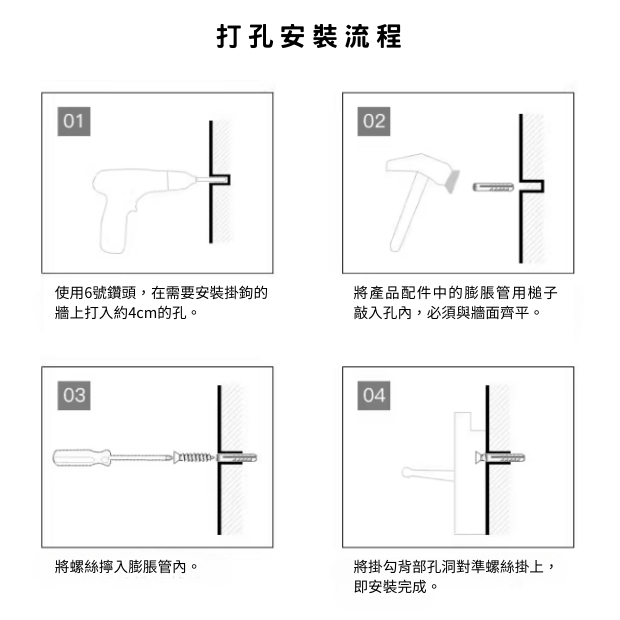 打孔安裝流程

01

使用6號鑽頭，在需要安裝掛鉤的牆上打入約4cm的孔。

02

將產品配件中的膨脹管用槌子敲入孔內，必須與牆面齊平。

03

將螺絲擰入膨脹管內。

04

將掛勾背部孔洞對準螺絲掛上，即安裝完成。