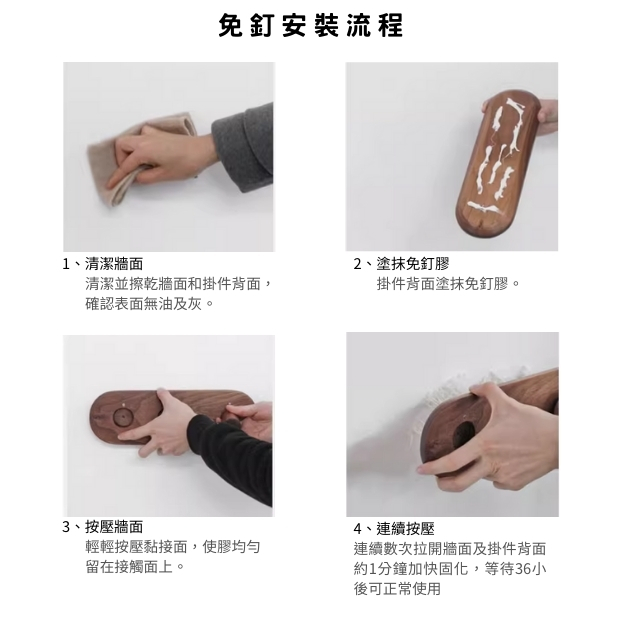 免釘安裝流程

1、清潔牆面
清潔並擦乾牆面和掛件背面，確認表面無油及灰。

2、塗抹免釘膠
掛件背面塗抹免釘膠。

3、按壓牆面
輕輕按壓黏接面，使膠均勻留在接觸面上。

4、連續按壓
連續數次拉開牆面及掛件背面約1分鐘加快固化，等待36小後可正常使用