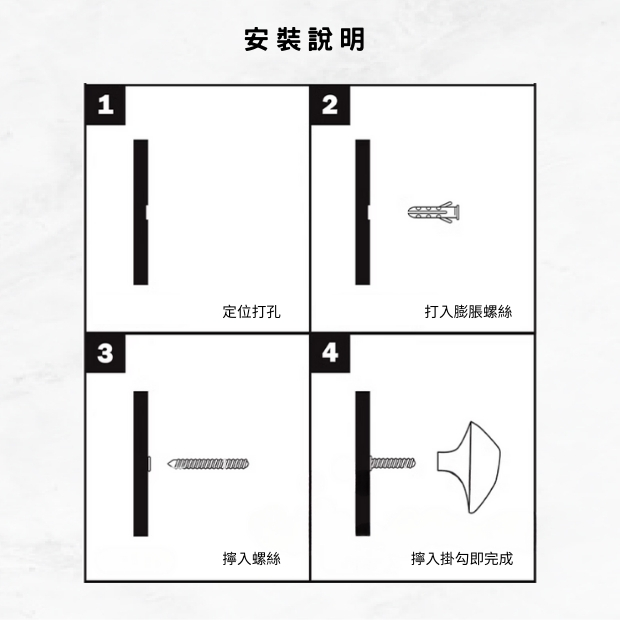 安裝說明

1

定位打孔

2

打入膨脹螺絲

3

擰入螺絲

4

擰入掛勾即完成